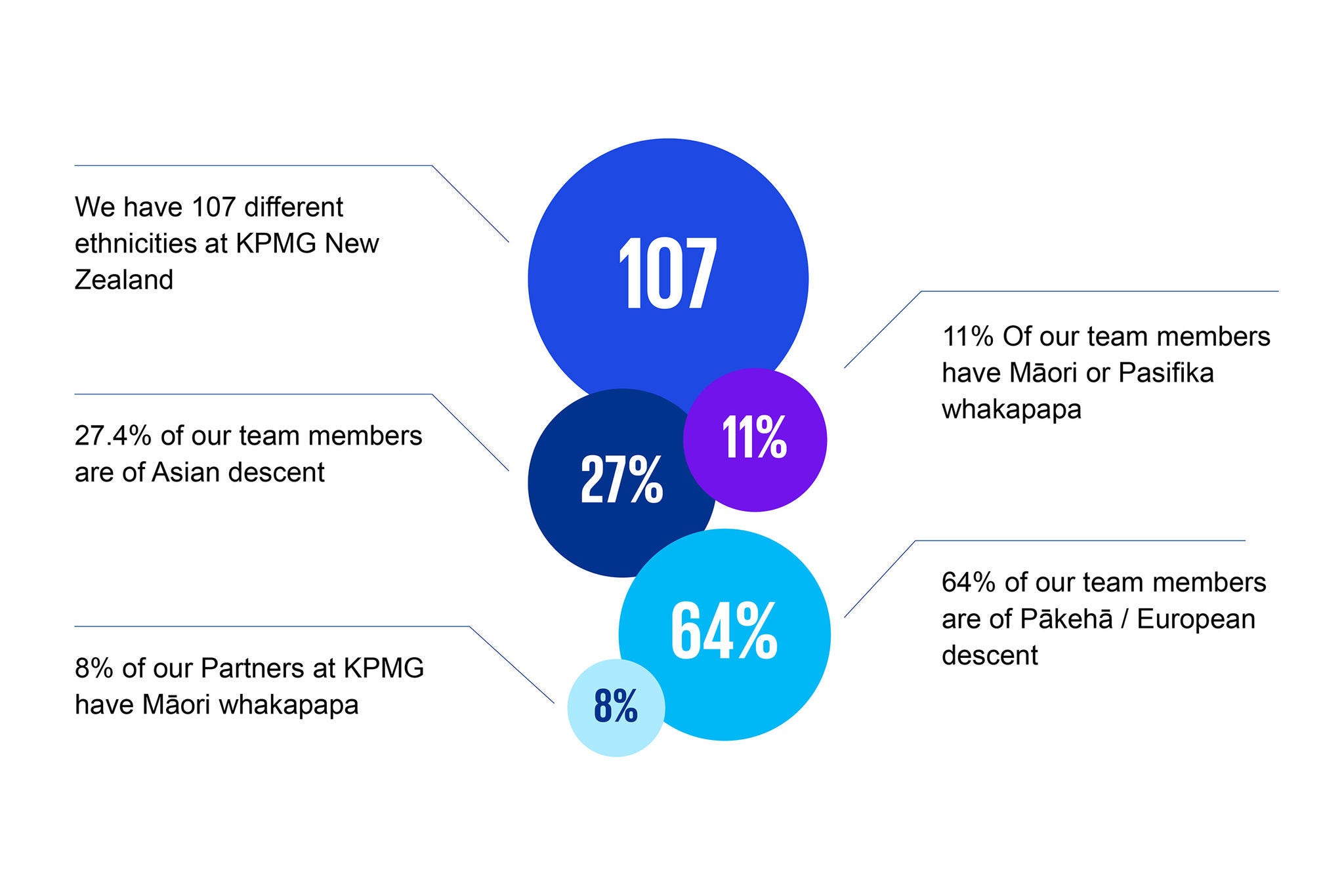 We have 107 different ethnicities at KPMG New Zealand

107

11% Of our team members have Māori or Pasifika whakapapa

11%

27.4% of our team members are of Asian descent

27%

64% of our team members are of Pākehā / European descent

64%

8% of our Partners at KPMG have Māori whakapapa

8%