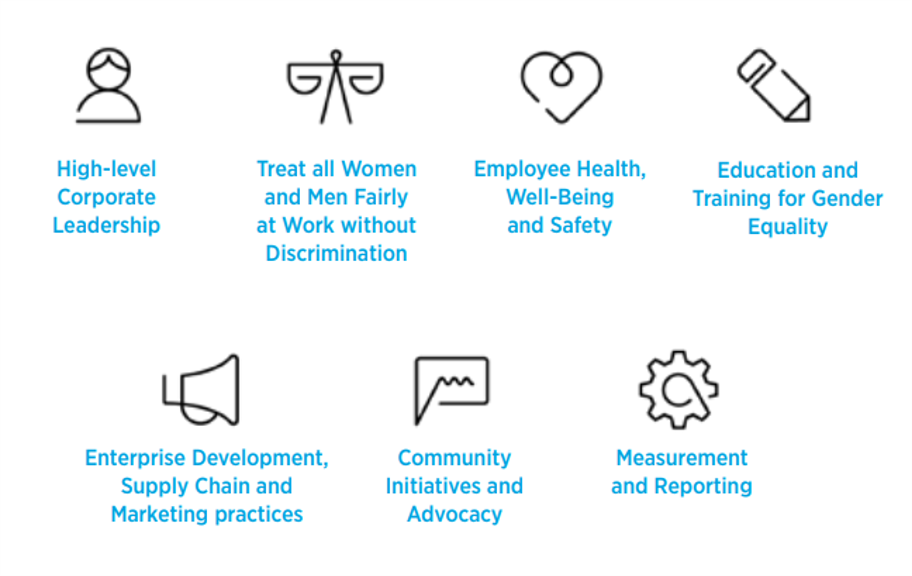 High-level Corporate Leadership

Treat all Women and Men Fairly at Work without Discrimination

Employee Health, Well-Being and Safety

Education and Training for Gender Equality

Enterprise Development, Supply Chain and Marketing practices

Community Initiatives and Advocacy

Measurement and Reporting